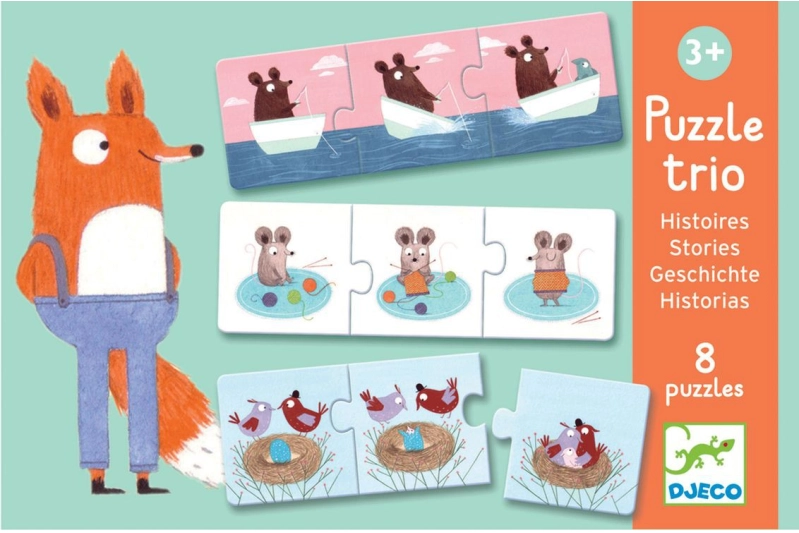 3+

Puzzle trio

Histoires
Stories
Geschichte
Historias

8 puzzles

DJECO